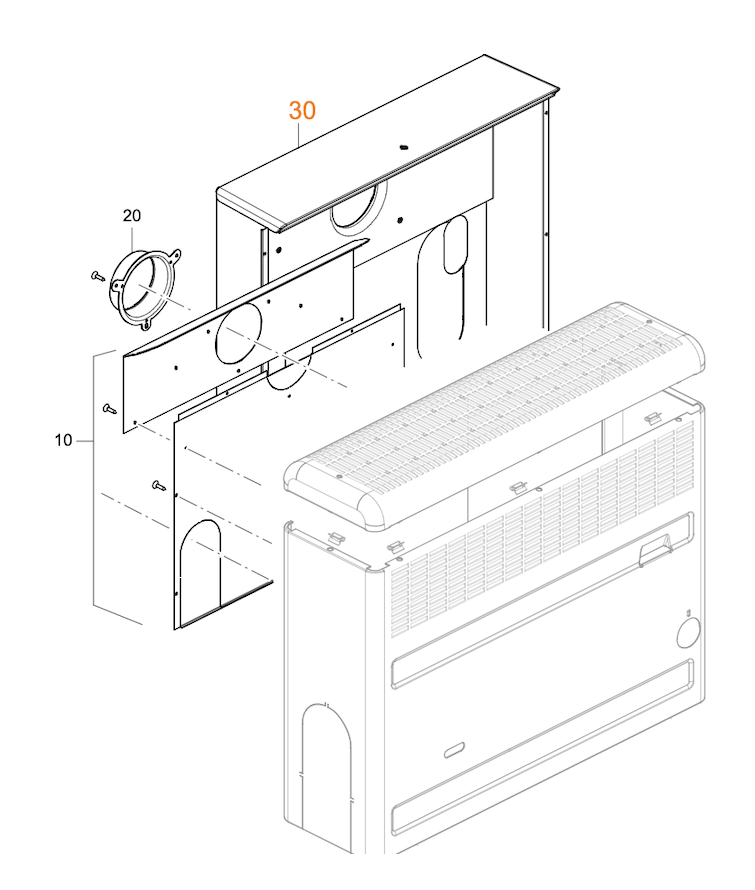 30
20
10