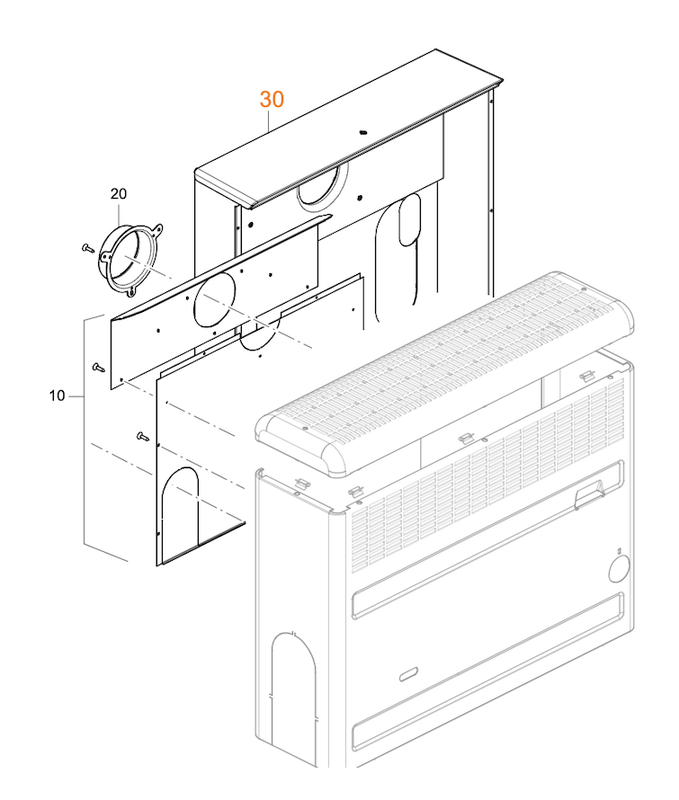 30

20

10